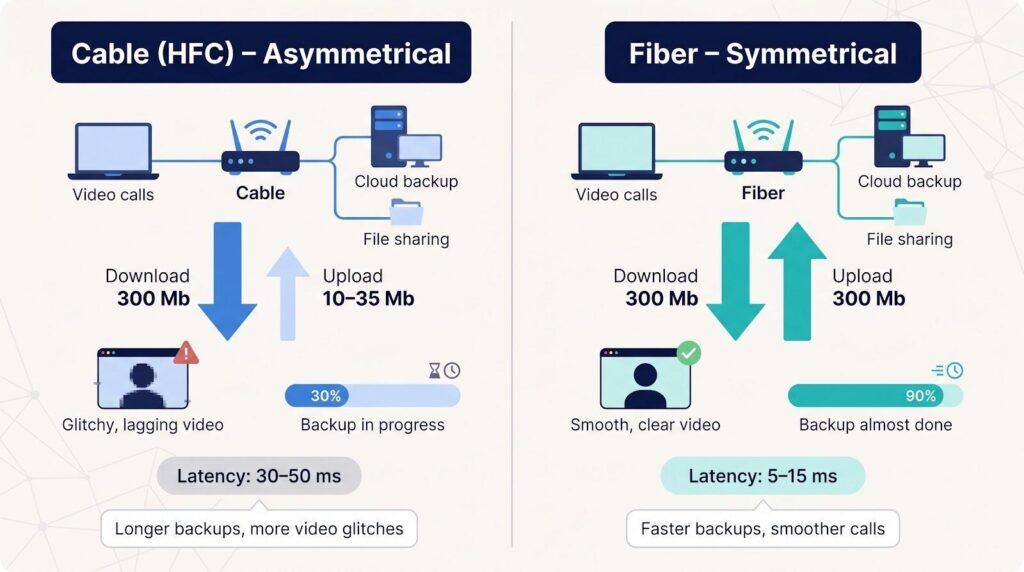 Cable (HFC) – Asymmetrical

Video calls

Cable

Cloud backup

File sharing

Download
300 Mb

Upload
10–35 Mb

Glitchy, lagging video

30%

Backup in progress

Latency: 30–50 ms

Longer backups, more video glitches

Fiber – Symmetrical

Video calls

Fiber

Cloud backup

File sharing

Download
300 Mb

Upload
300 Mb

Smooth, clear video

90%

Backup almost done

Latency: 5–15 ms

Faster backups, smoother calls